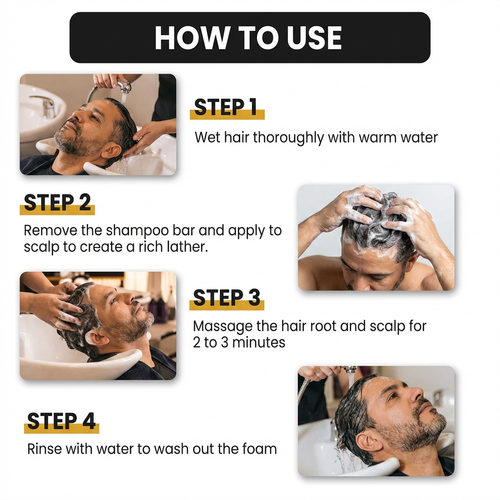 HOW TO USE

STEP 1

Wet hair thoroughly with warm water

STEP 2

Remove the shampoo bar and apply to scalp to create a rich lather.

STEP 3

Massage the hair root and scalp for 2 to 3 minutes

STEP 4

Rinse with water to wash out the foam